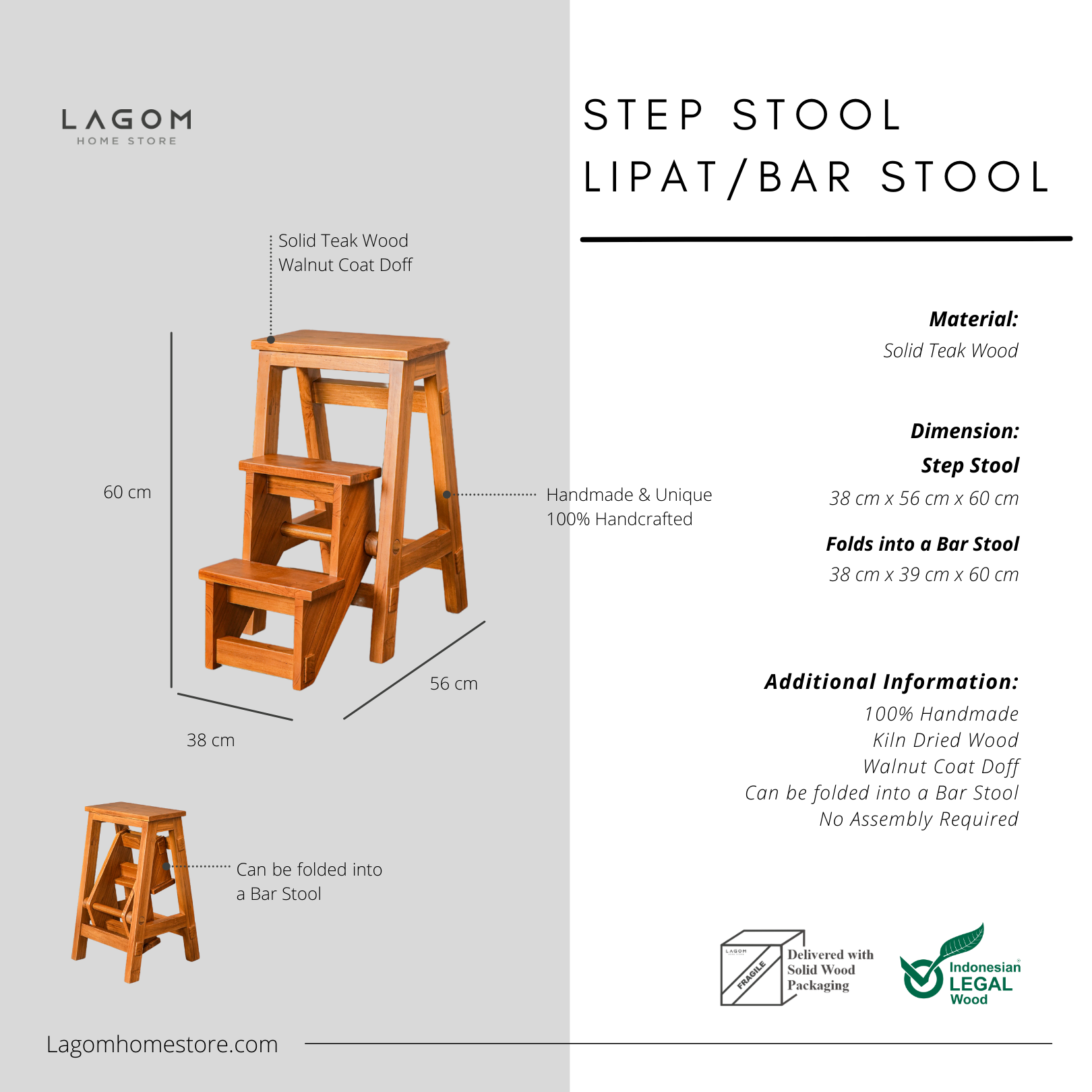 LAGOM
HOME STORE

Solid Teak Wood
Walnut Coat Doff

60 cm

Handmade & Unique
100% Handcrafted

56 cm

38 cm

Can be folded into a Bar Stool

Lagomhomestore.com

STEP STOOL
LIPAT/BAR STOOL

Material:
Solid Teak Wood

Dimension:
Step Stool
38 cm x 56 cm x 60 cm

Folds into a Bar Stool
38 cm x 39 cm x 60 cm

Additional Information:
100% Handmade
Kiln Dried Wood
Walnut Coat Doff
Can be folded into a Bar Stool
No Assembly Required

LAGOM
FRAGILE
Delivered with Solid Wood Packaging

Indonesian LEGAL Wood